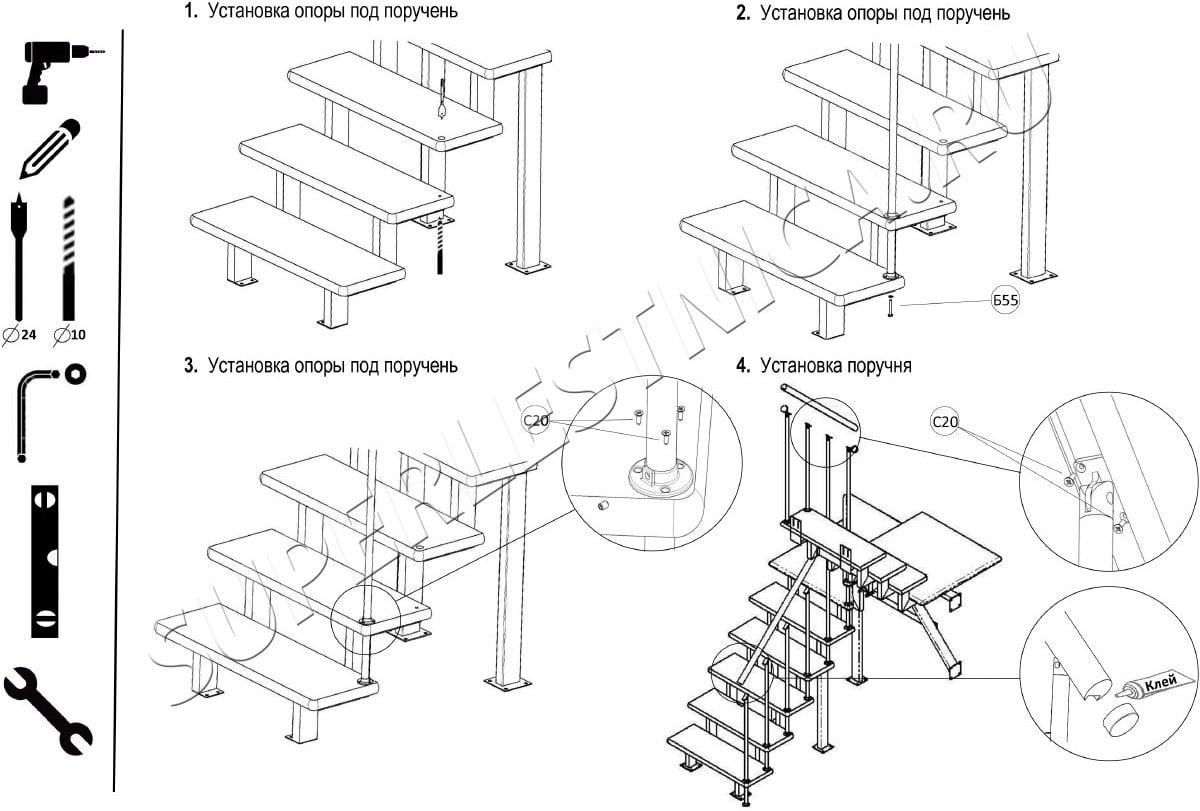 $\varnothing$24 $\varnothing$10

1. Установка опоры под поручень

2. Установка опоры под поручень

Б55

3. Установка опоры под поручень

С20

4. Установка поручня

С20

Клей

SUPERLESTNICA.RU