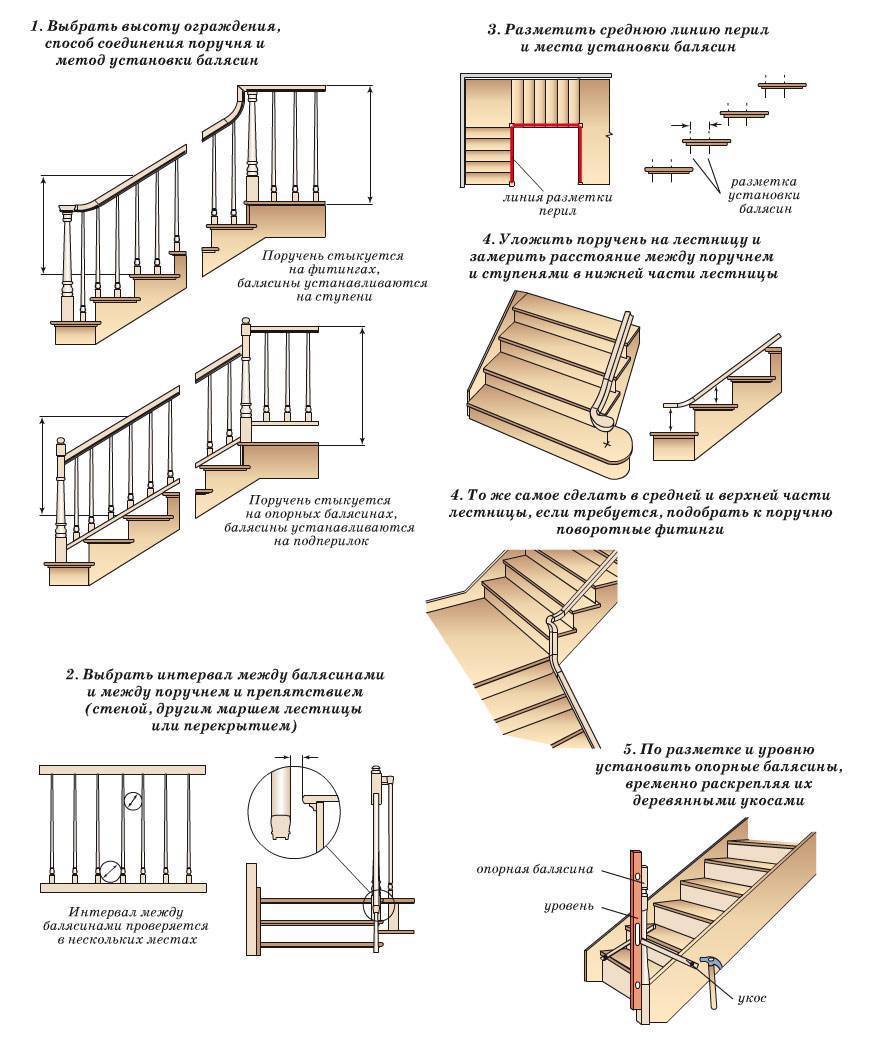 1. Выбрать высоту ограждения, способ соединения поручня и метод установки балясин

Поручень стыкуется на фитингах, балясины устанавливаются на ступени

Поручень стыкуется на опорных балясинах, балясины устанавливаются на подперилок

2. Выбрать интервал между балясинами и между поручнем и препятствием (стеной, другим маршем лестницы или перекрытием)

Интервал между балясинами проверяется в нескольких местах

3. Разметить среднюю линию перил и места установки балясин

линия разметки перил

разметка установки балясин

4. Уложить поручень на лестницу и замерить расстояние между поручнем и ступенями в нижней части лестницы

4. То же самое сделать в средней и верхней части лестницы, если требуется, подобрать к поручню поворотные фитинги

5. По разметке и уровню установить опорные балясины, временно раскрепляя их деревянными укосами

опорная балясина

уровень

укос