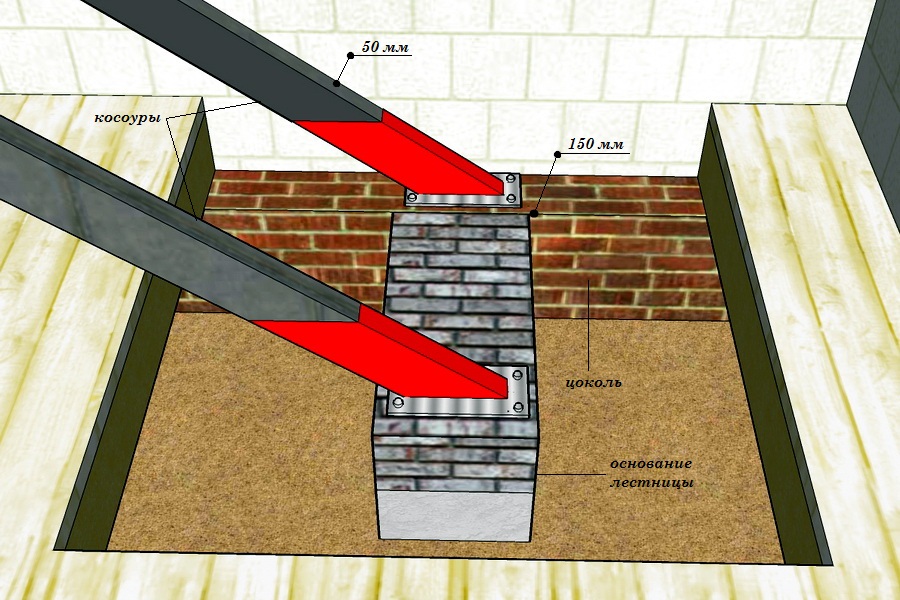 50 мм
косоуры
150 мм
цоколь
основание лестницы