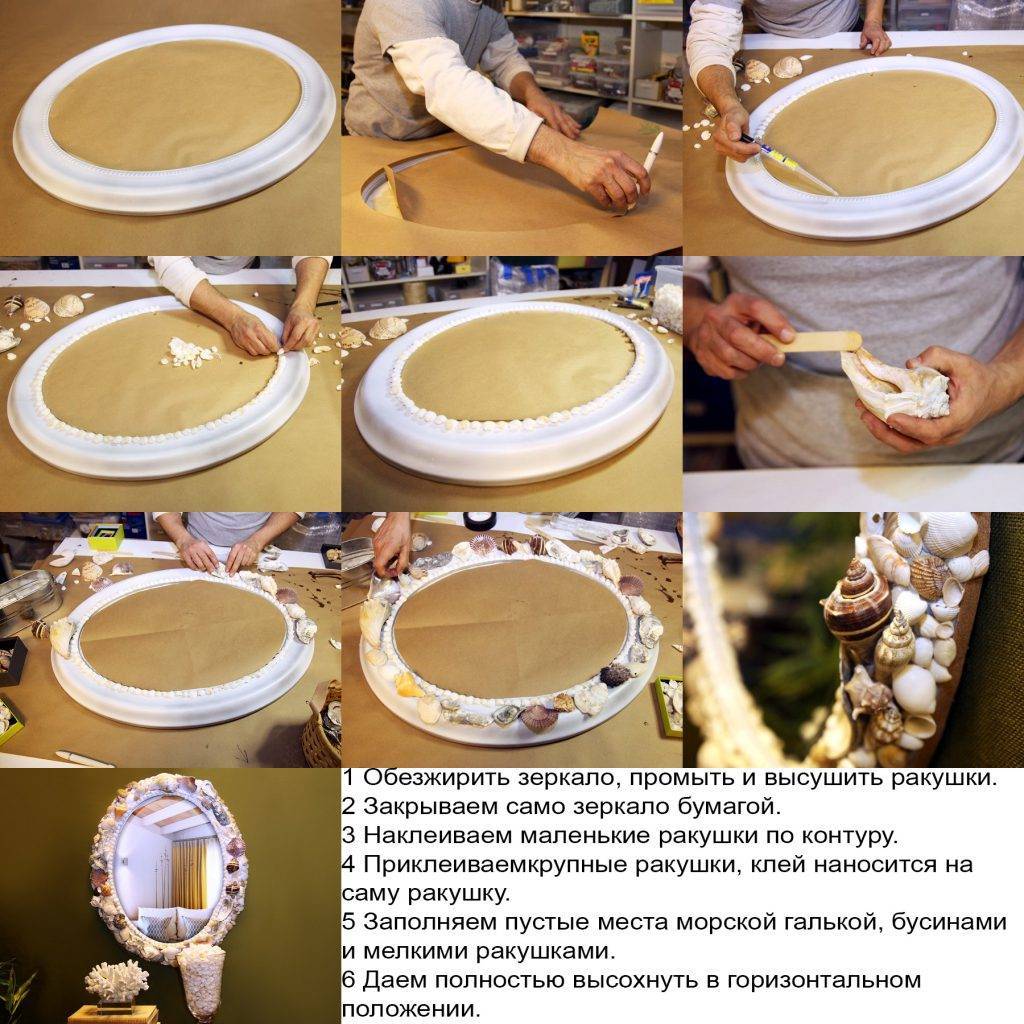 1 Обезжирить зеркало, промыть и высушить ракушки.
2 Закрываем само зеркало бумагой.
3 Наклеиваем маленькие ракушки по контуру.
4 Приклеиваемкрупные ракушки, клей наносится на саму ракушку.
5 Заполняем пустые места морской галькой, бусинами и мелкими ракушками.
6 Даем полностью высохнуть в горизонтальном положении.