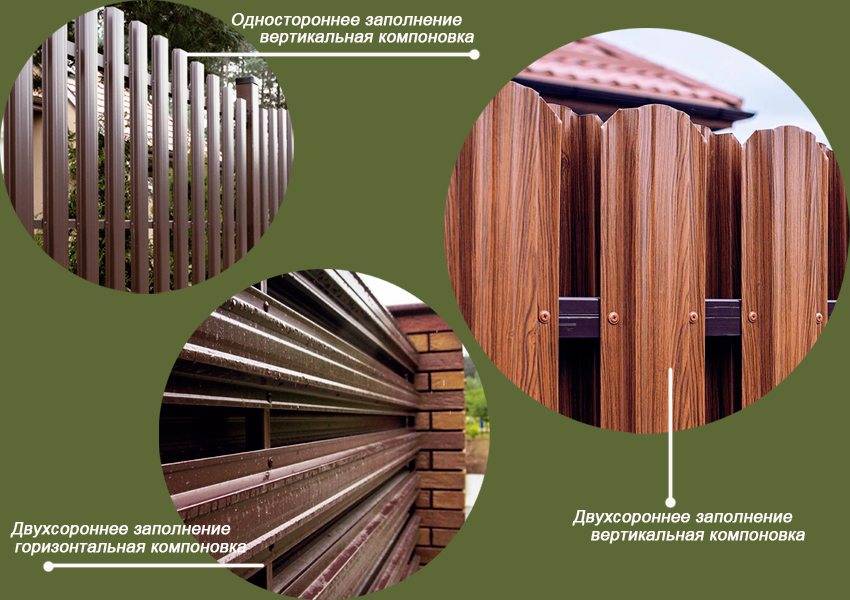 Одностороннее заполнение
вертикальная компоновка

Двухсороннее заполнение
горизонтальная компоновка

Двухсороннее заполнение
вертикальная компоновка