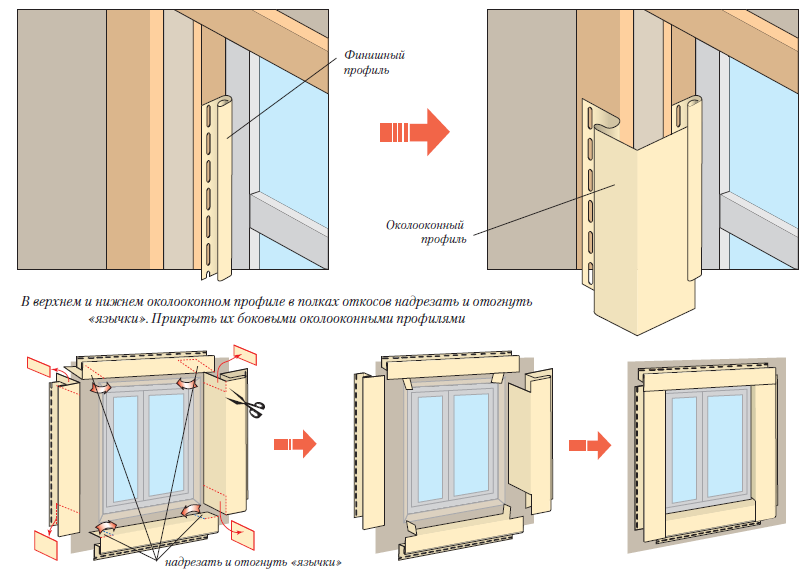 Финишный профиль

Околооконный профиль

В верхнем и нижнем околооконном профиле в полках откосов надрезать и отогнуть «язычки». Прикрыть их боковыми околооконными профилями

надрезать и отогнуть «язычки»