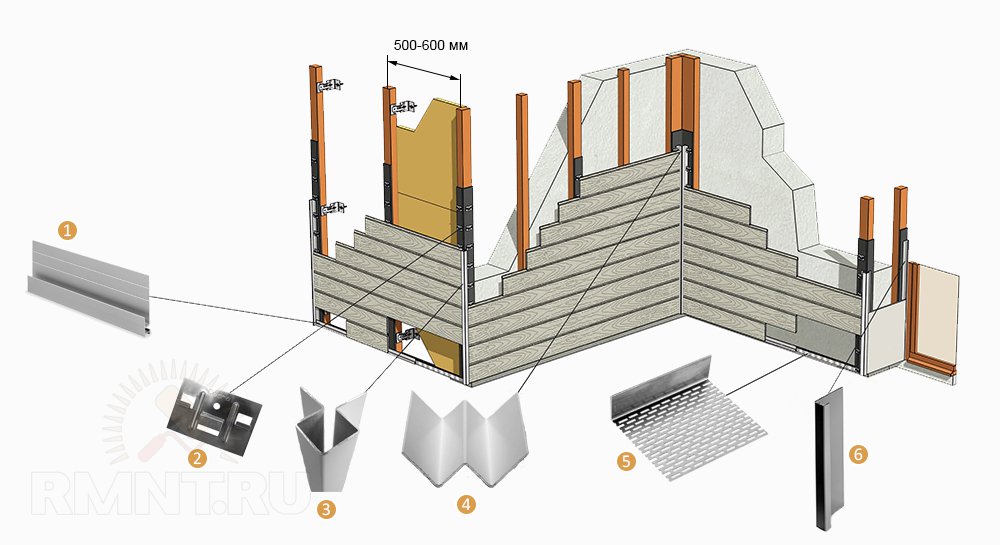 500-600 мм

1

2

3

4

5

6

RMNT.RU